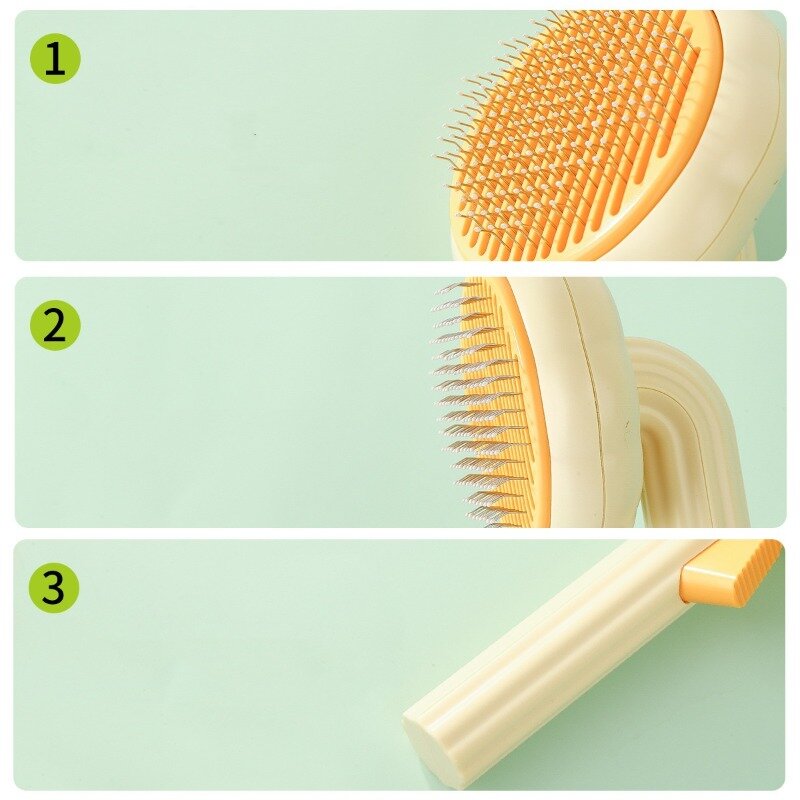 1

2

3