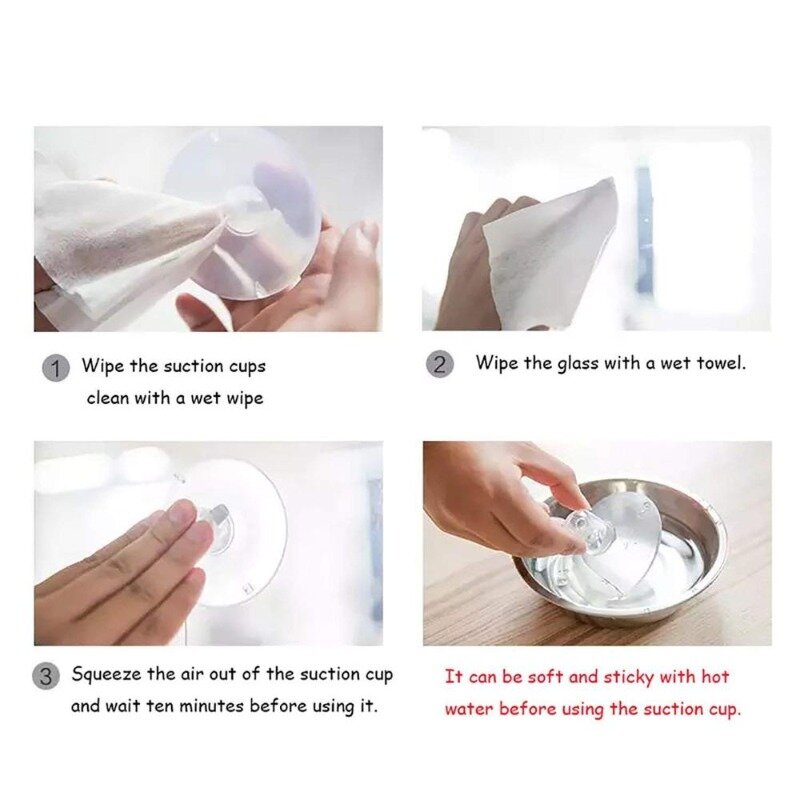 1 Wipe the suction cups clean with a wet wipe

2 Wipe the glass with a wet towel.

3 Squeeze the air out of the suction cup and wait ten minutes before using it.

It can be soft and sticky with hot water before using the suction cup.